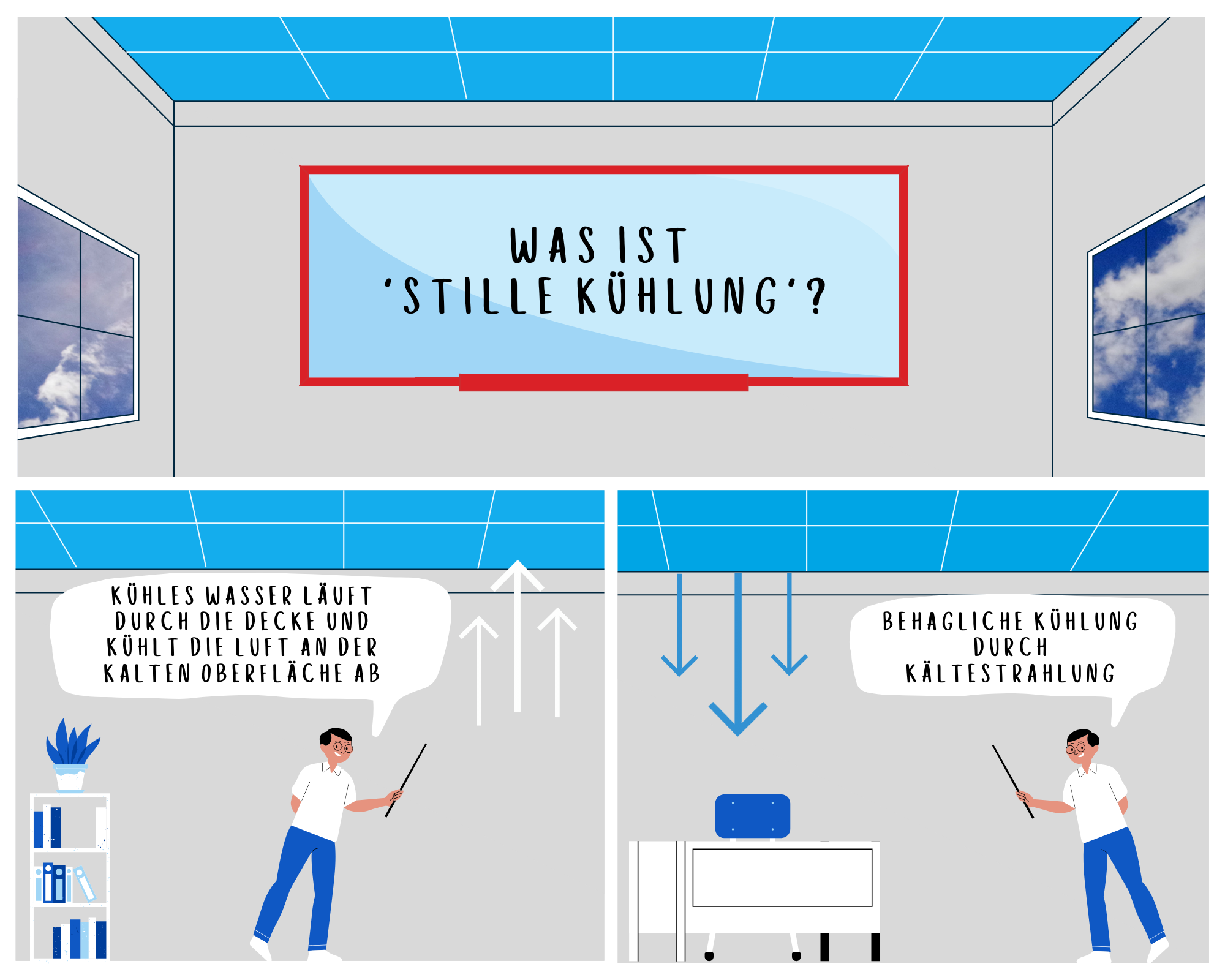 WAS IST 'STILLE KÜHLUNG'?

KÜHLES WASSER LÄUFT DURCH DIE DECKE UND KÜHLT DIE LUFT AN DER KALTEN OBERFLÄCHE AB

BEHAGLICHE KÜHLUNG DURCH KÄLTESTRAHLUNG